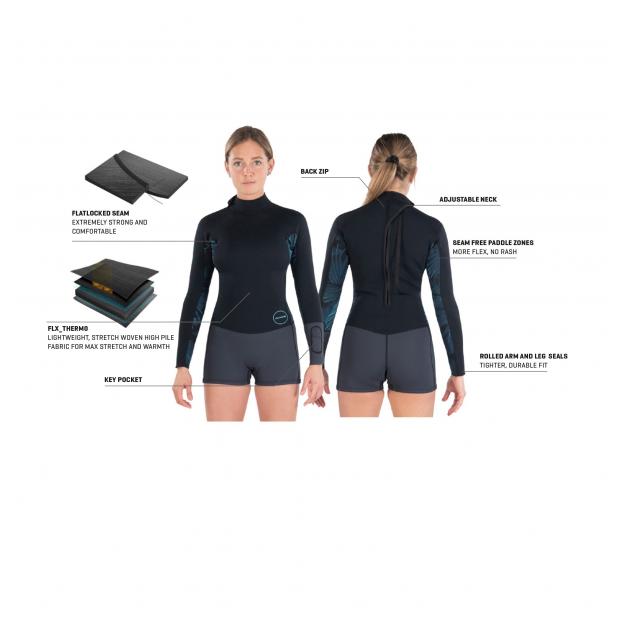 FLATLOCKED SEAM
EXTREMELY STRONG AND COMFORTABLE

FLX_THERMO
LIGHTWEIGHT, STRETCH WOVEN HIGH PILE FABRIC FOR MAX STRETCH AND WARMTH

KEY POCKET

BACK ZIP

ADJUSTABLE NECK

SEAM FREE PADDLE ZONES
MORE FLEX, NO RASH

ROLLED ARM AND LEG SEALS
TIGHTER, DURABLE FIT